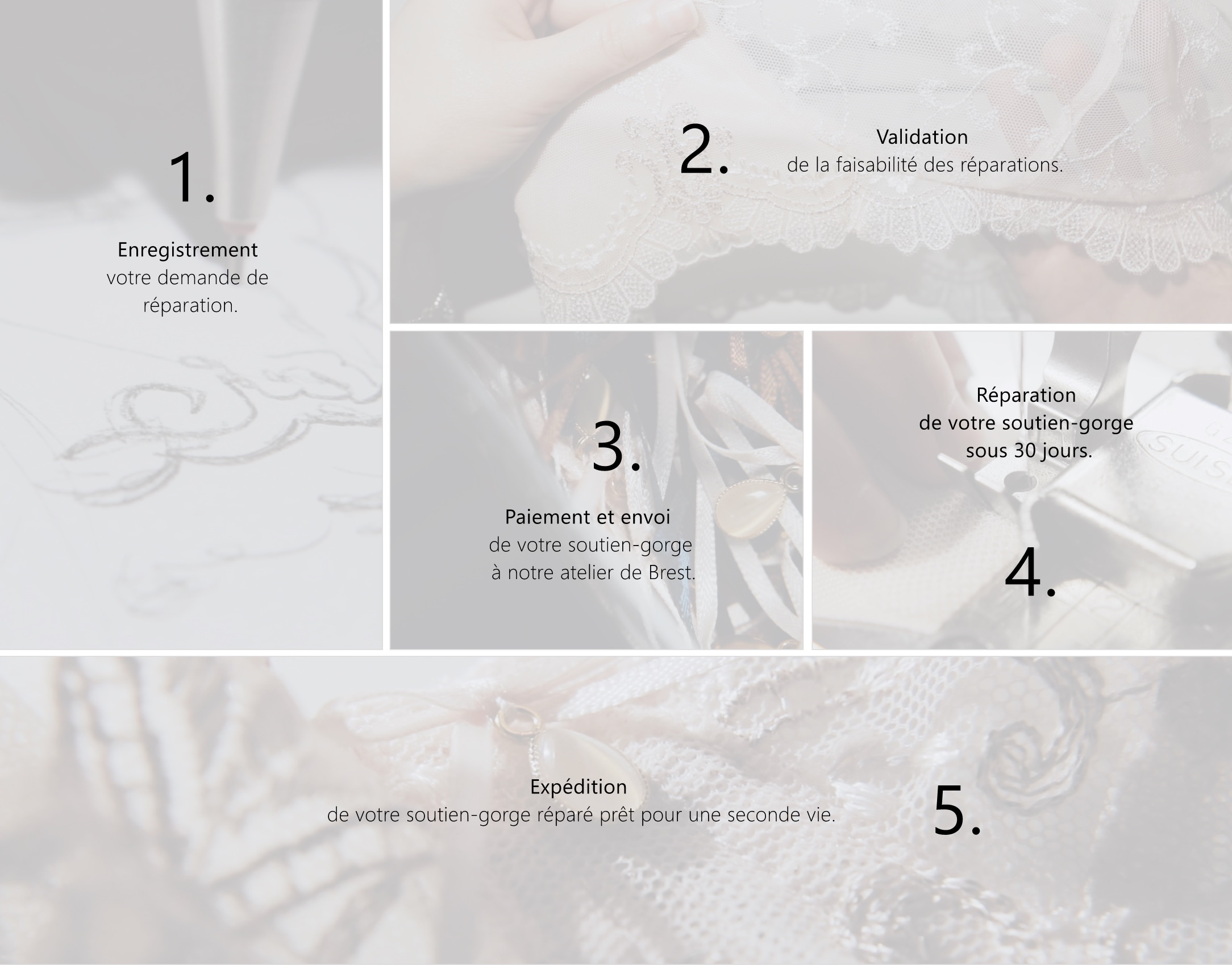 1.

Enregistrement
votre demande de réparation.

2.

Validation
de la faisabilité des réparations.

3.

Paiement et envoi
de votre soutien-gorge à notre atelier de Brest.

Réparation
de votre soutien-gorge sous 30 jours.

4.

Expédition
de votre soutien-gorge réparé prêt pour une seconde vie.

5.